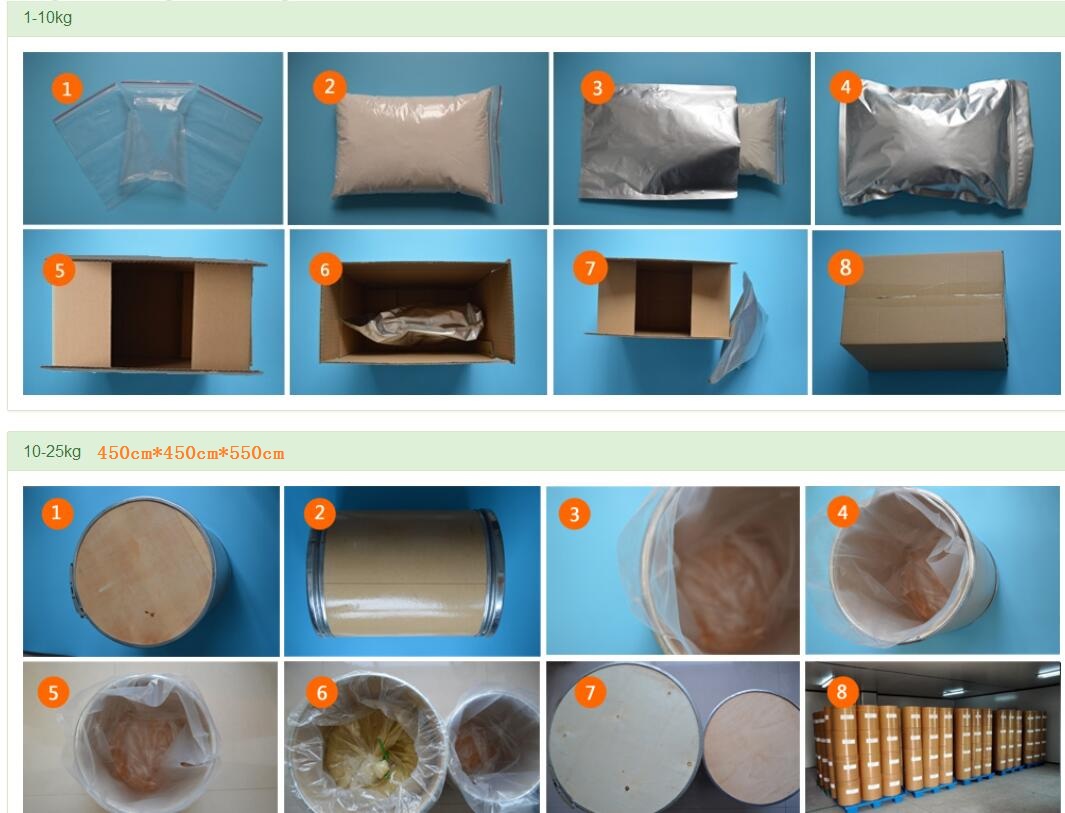 1-10kg

1 2 3 4

5 6 7 8

10-25kg 450cm*450cm*550cm

1 2 3 4

5 6 7 8